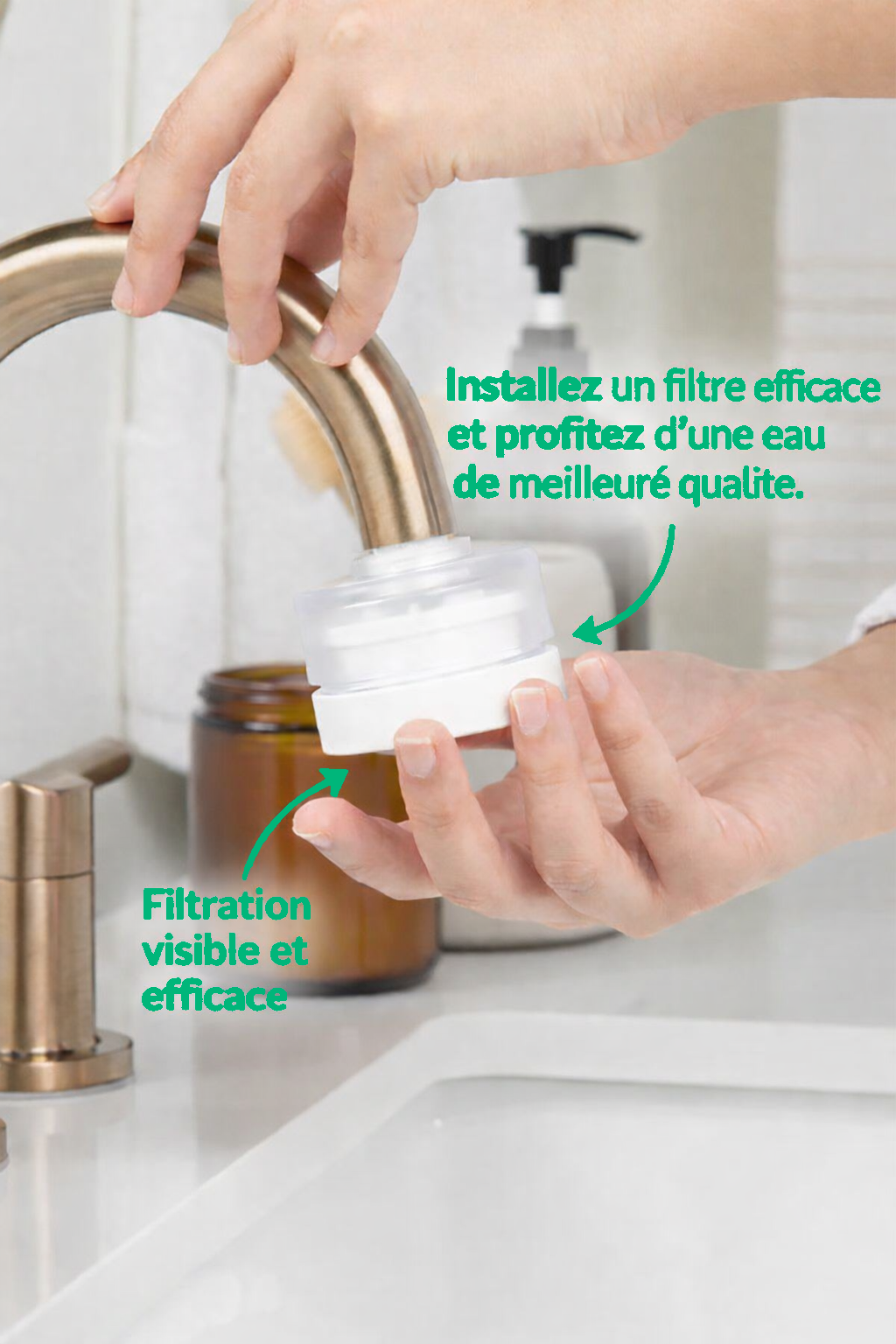 Installez un filtre efficace et profitez d'une eau de meilleuré qualite.

Filtration visible et efficace