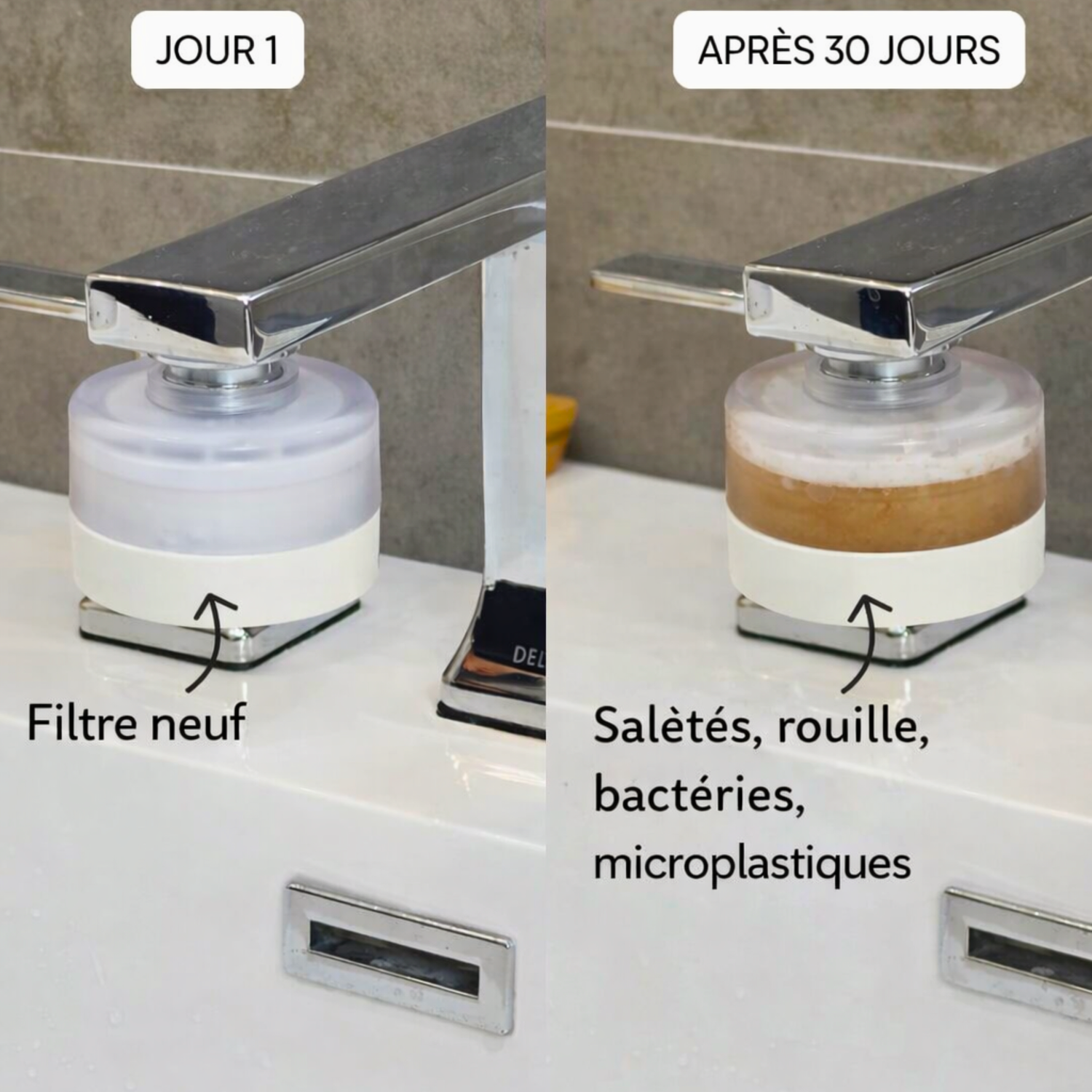 JOUR 1

Filtre neuf

DEL

APRÈS 30 JOURS

Salètés, rouille, bactéries, microplastiques